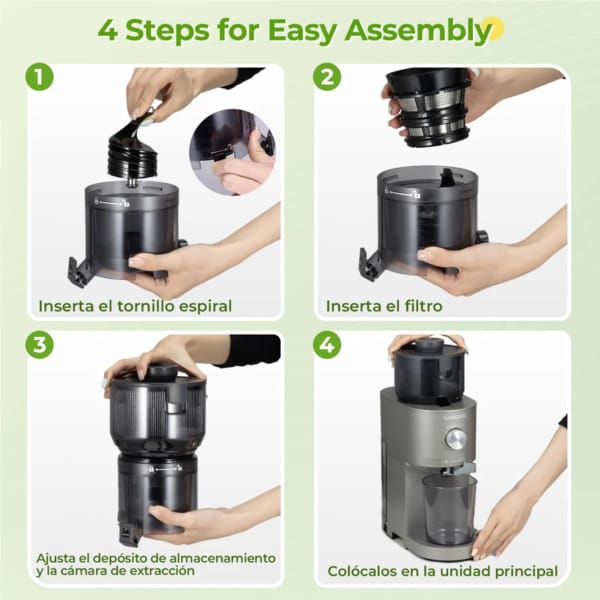 4 Steps for Easy Assembly

1

Inserta el tornillo espiral

2

Inserta el filtro

3

Ajusta el depósito de almacenamiento y la cámara de extracción

4

Colócalos en la unidad principal