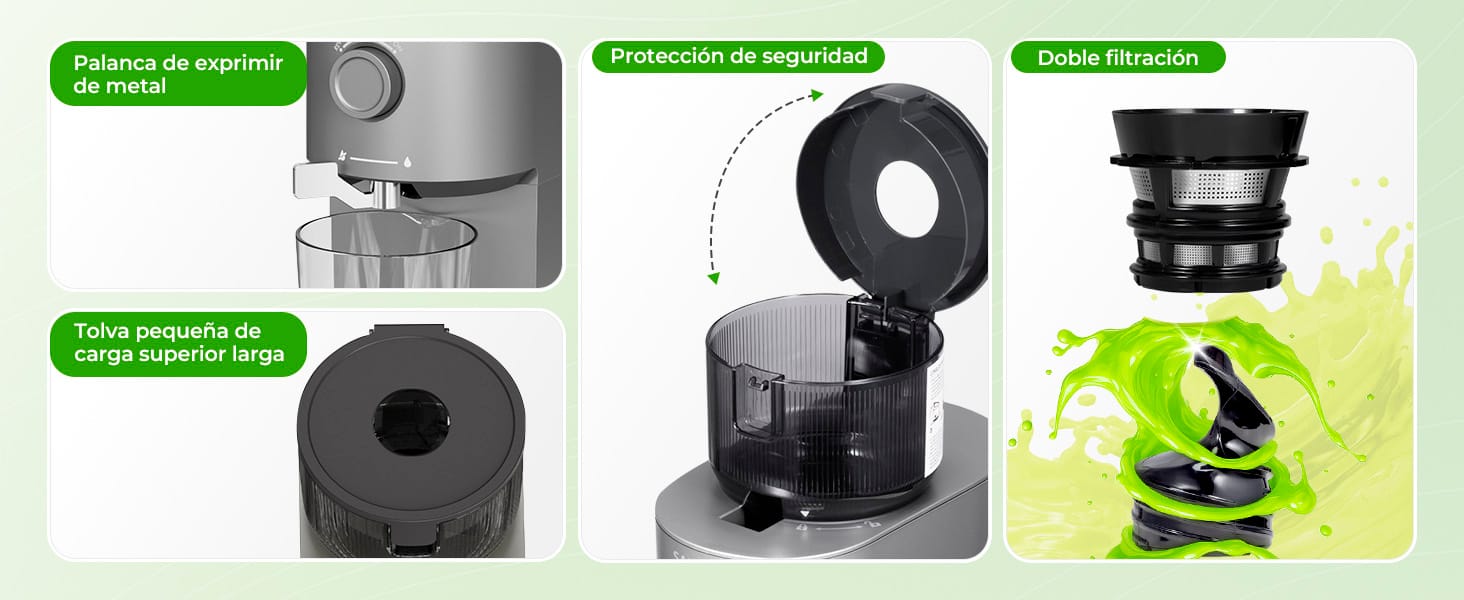 Palanca de exprimir de metal

Tolva pequeña de carga superior larga

Protección de seguridad

Doble filtración