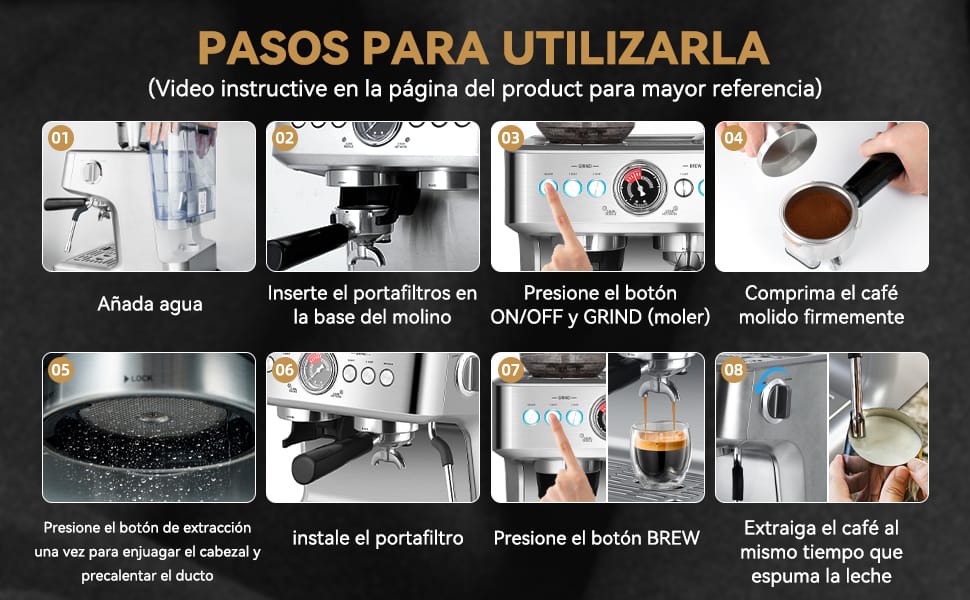 PASOS PARA UTILIZARLA
(Video instructive en la página del product para mayor referencia)

01
Añada agua

02
Inserte el portafiltros en la base del molino

03
GRIND
BREW
Presione el botón ON/OFF y GRIND (moler)

04
Comprima el café molido firmemente

05
LOCK
Presione el botón de extracción una vez para enjuagar el cabezal y precalentar el ducto

06
instale el portafiltro

07
GRIND
Presione el botón BREW

08
Extraiga el café al mismo tiempo que espuma la leche